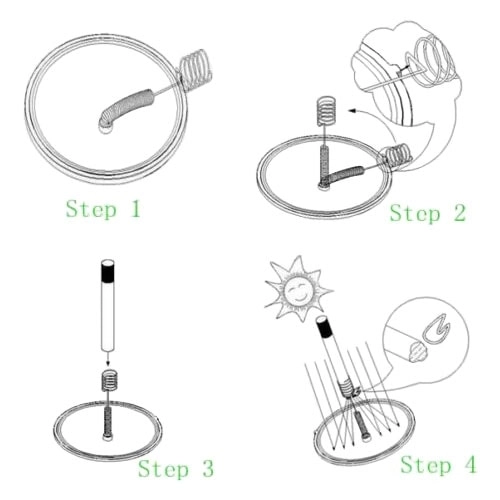 Step 1

Step 2

Step 3

Step 4