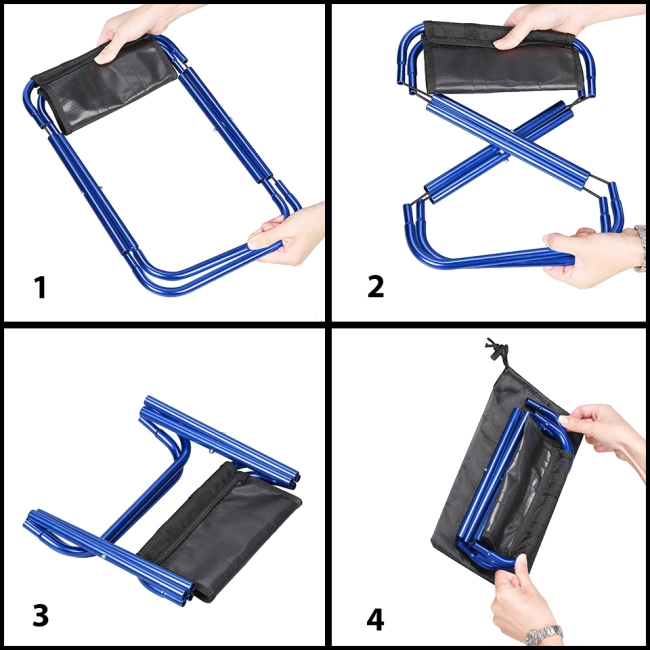 1

2

3

4