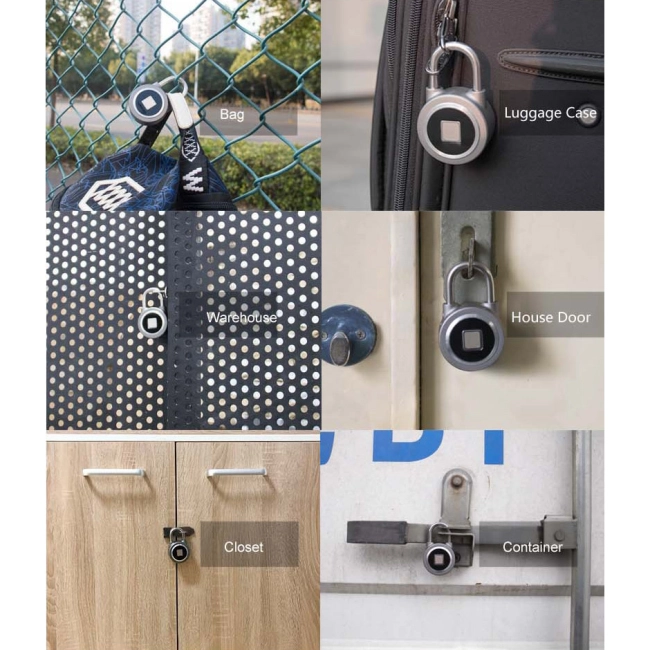 Bag

Luggage Case

Warehouse

House Door

Closet

Container