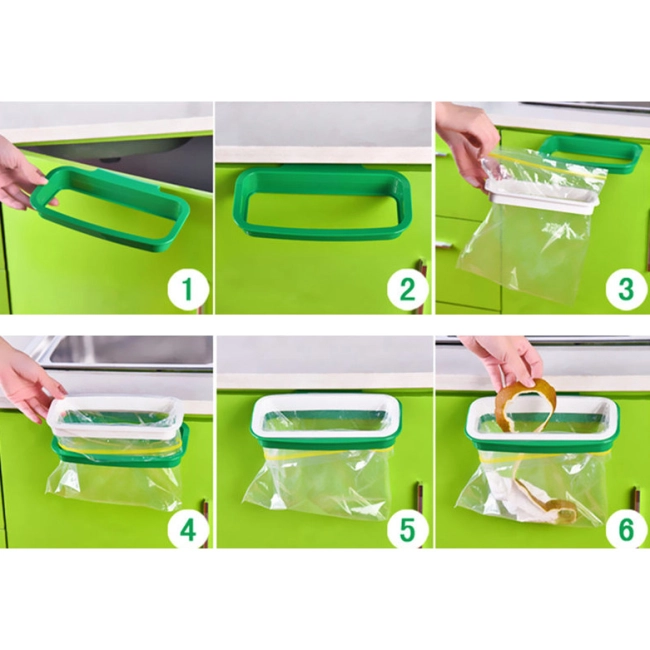 1

2

3

4

5

6