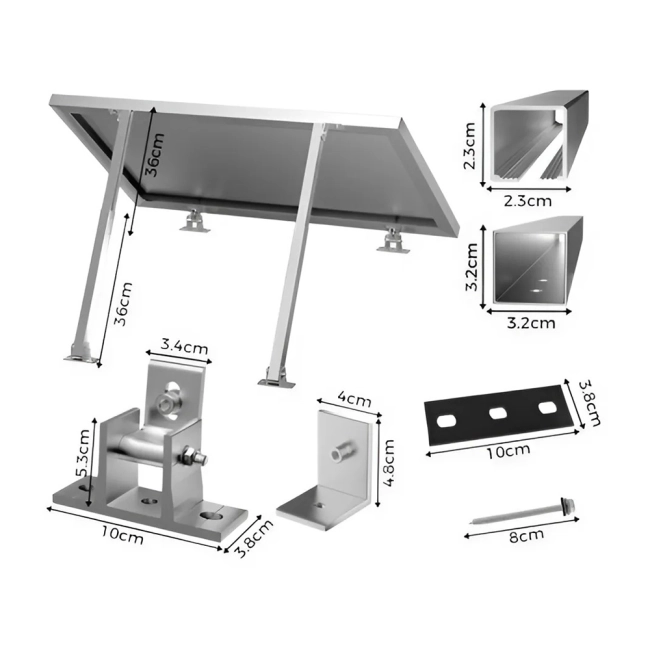 36cm
36cm
2.3cm
2.3cm
3.2cm
3.2cm
3.4cm
5.3cm
10cm
3.8cm
4cm
4.8cm
3.8cm
10cm
8cm